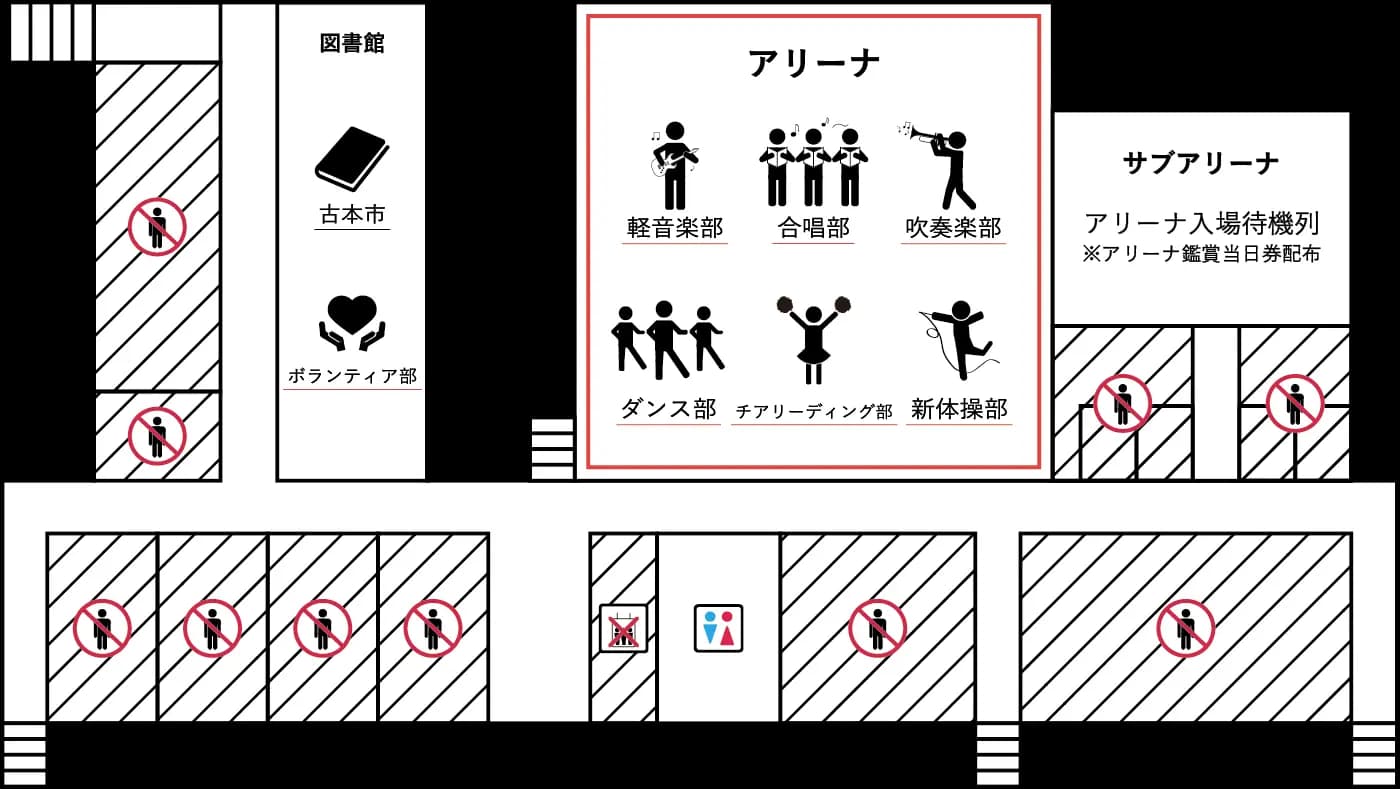 図書館

古本市

ボランティア部

アリーナ

軽音楽部

合唱部

吹奏楽部

ダンス部

チアリーディング部

新体操部

サブアリーナ

アリーナ入場待機列
※アリーナ鑑賞当日券配布